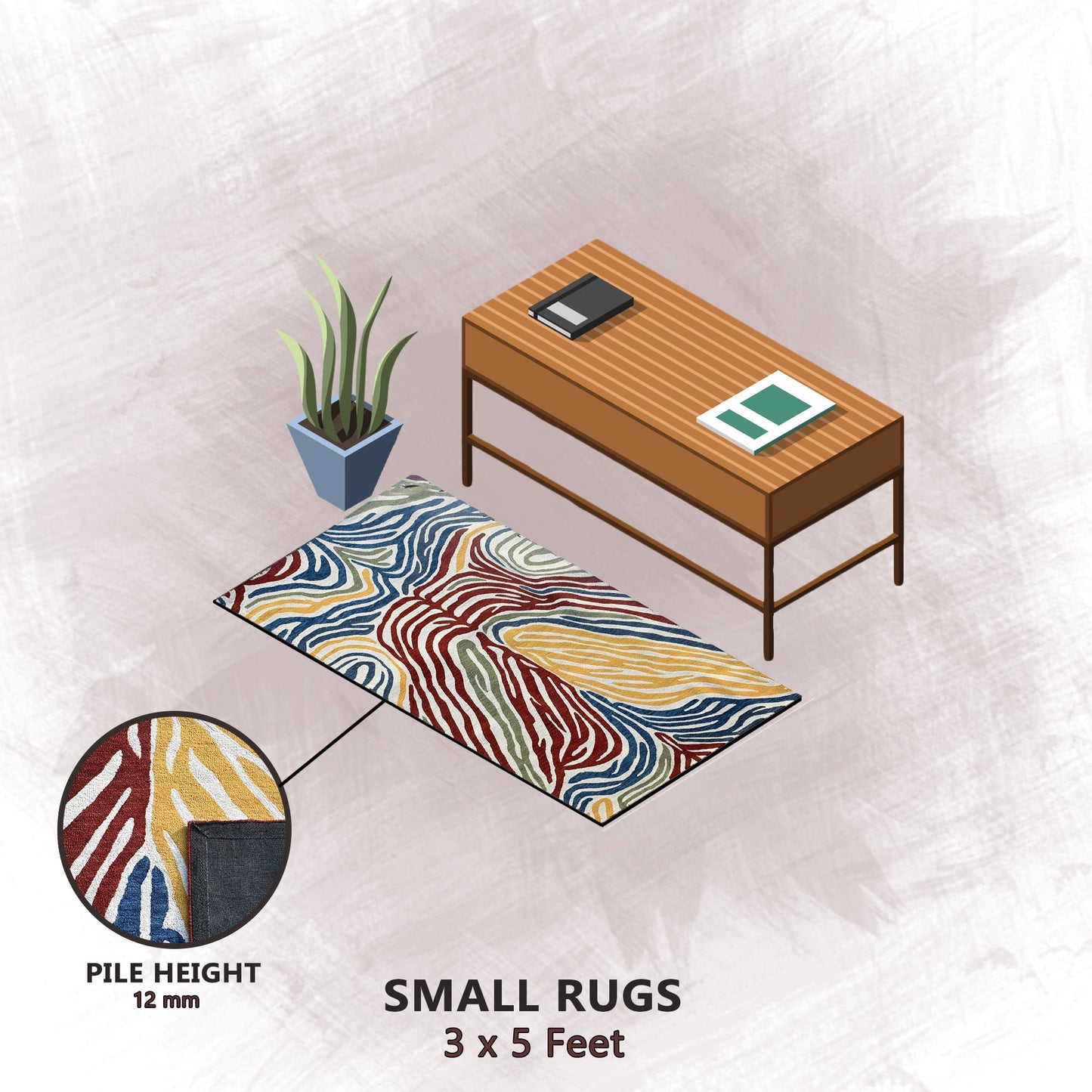 PILE HEIGHT
12 mm

SMALL RUGS
3 x 5 Feet