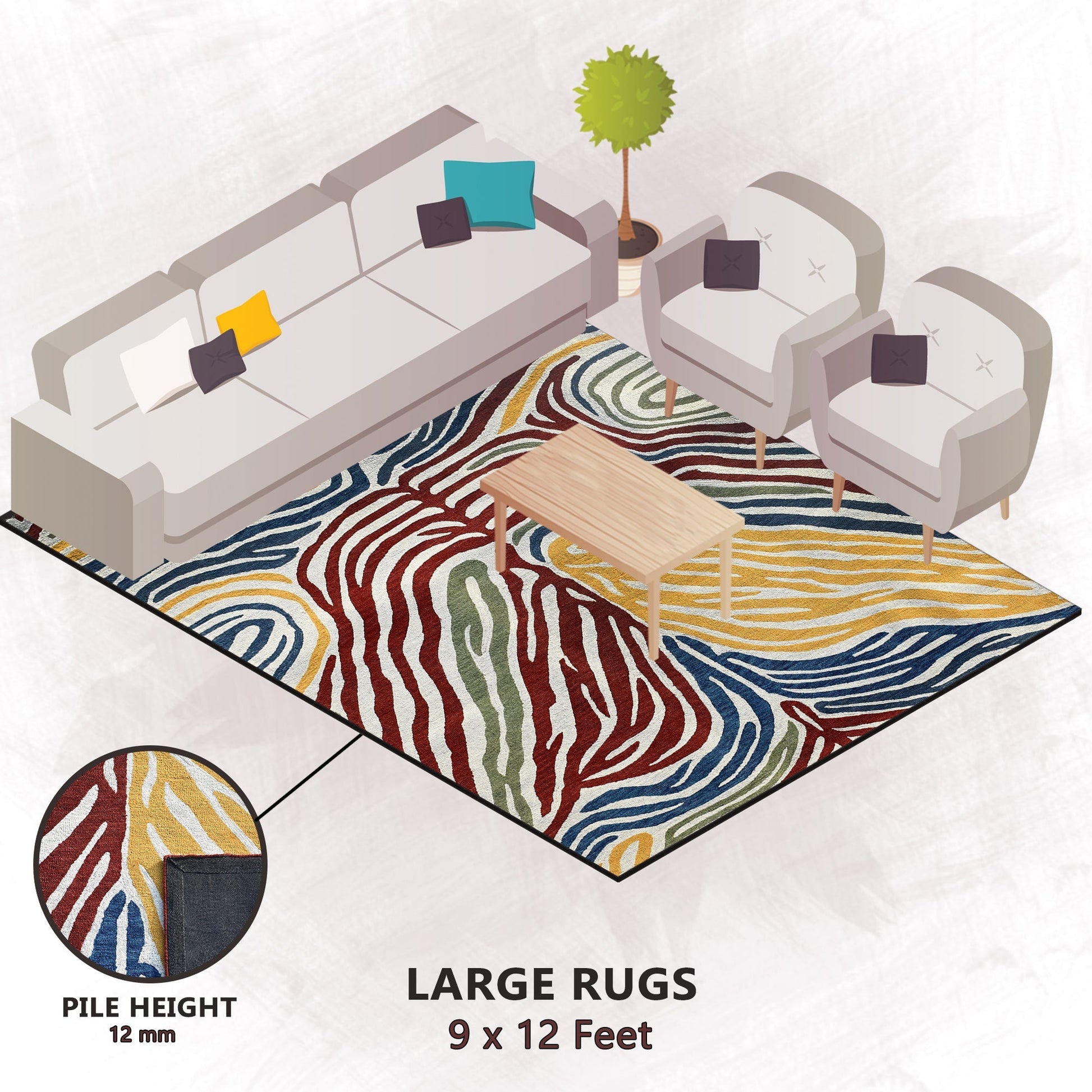 PILE HEIGHT
12 mm

LARGE RUGS
9 x 12 Feet