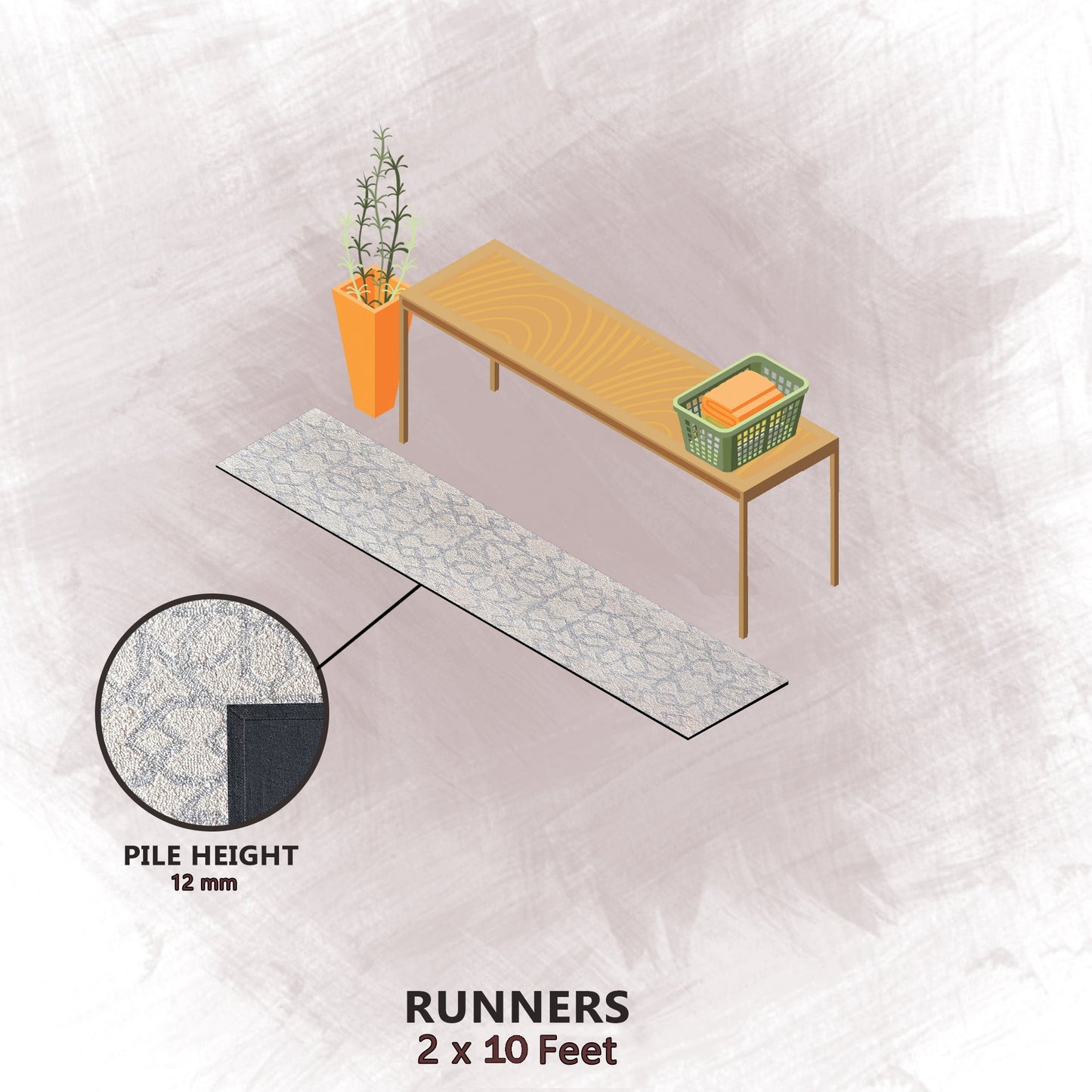 PILE HEIGHT
12 mm

RUNNERS
2 x 10 Feet