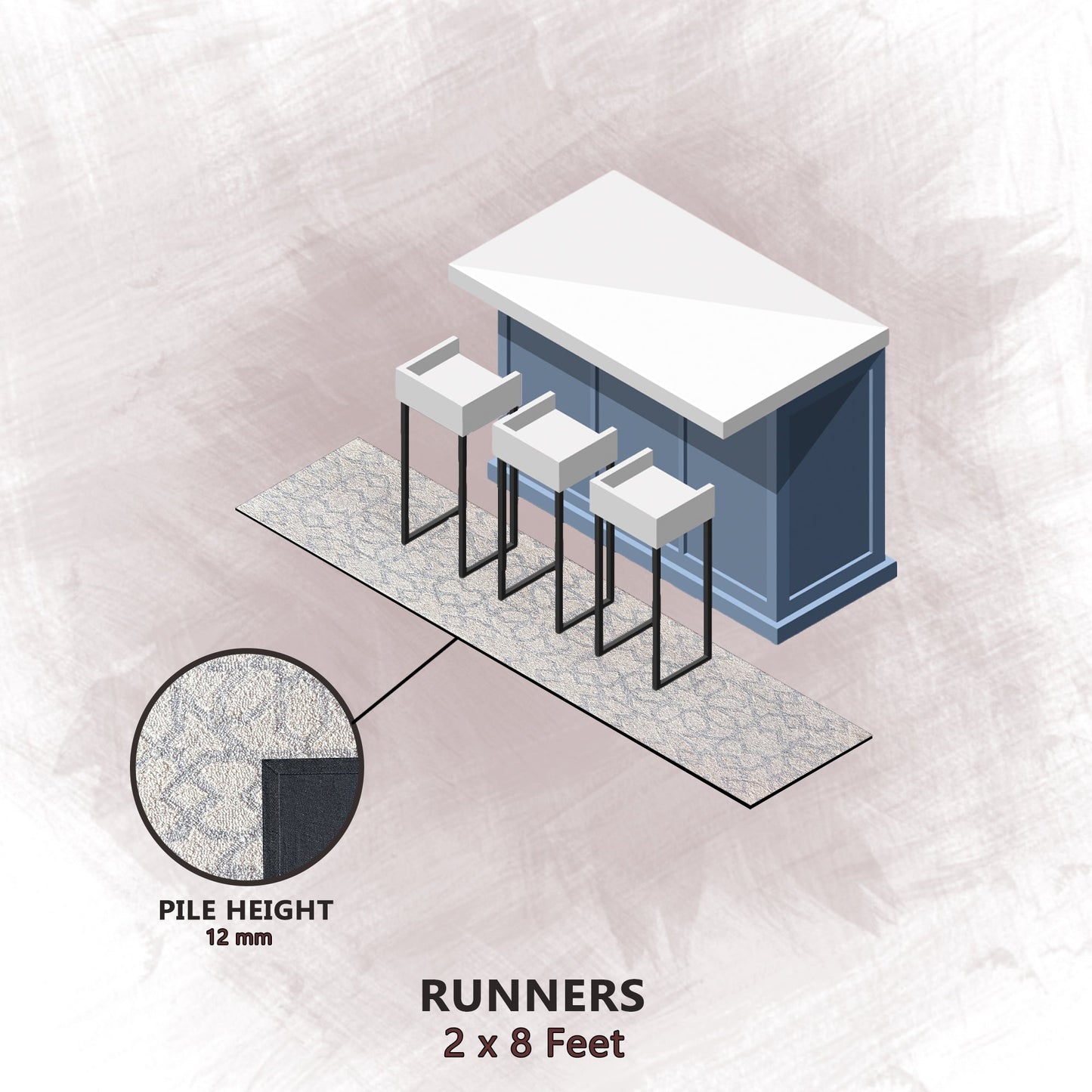 PILE HEIGHT
12 mm

RUNNERS
2 x 8 Feet