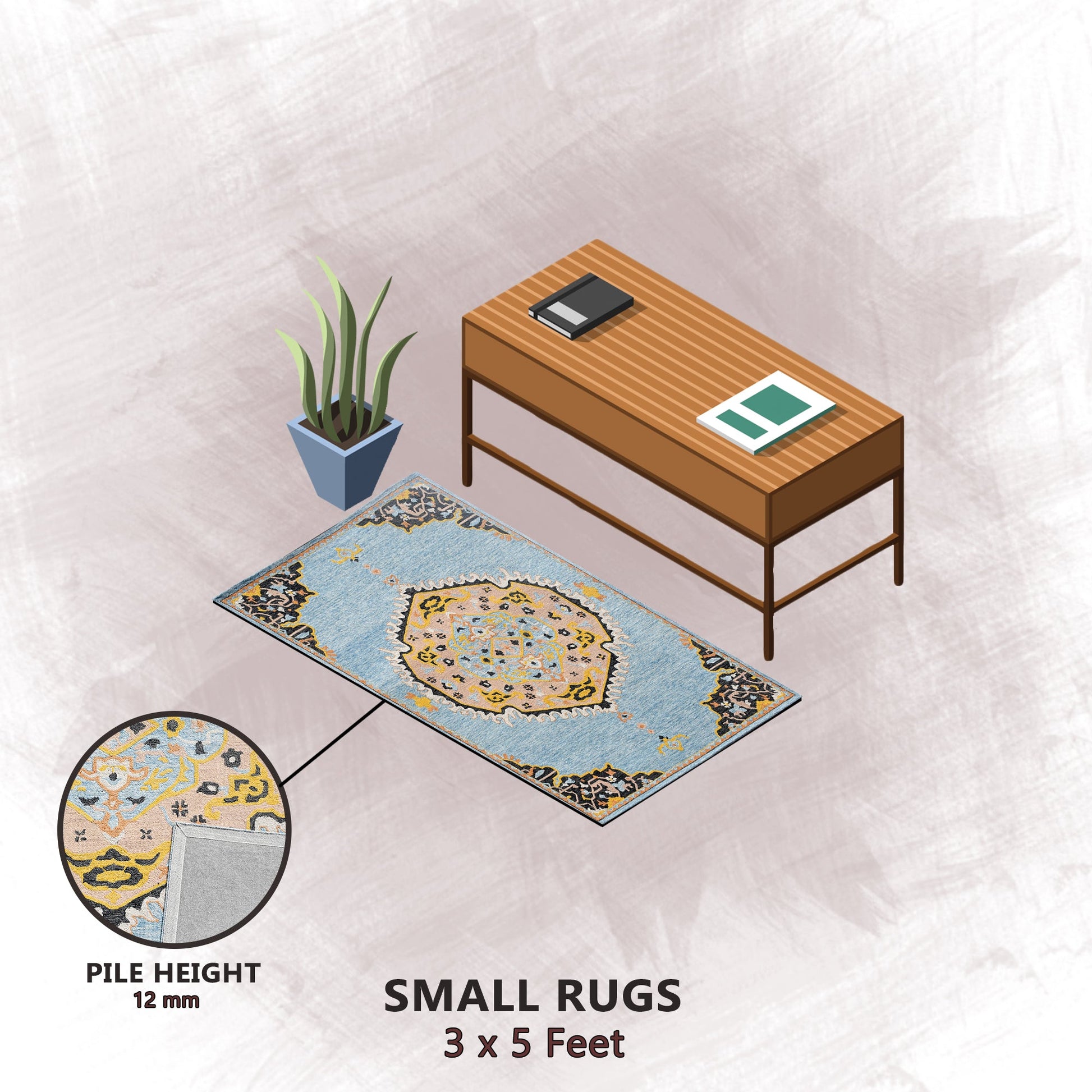 PILE HEIGHT
12 mm

SMALL RUGS
3 x 5 Feet