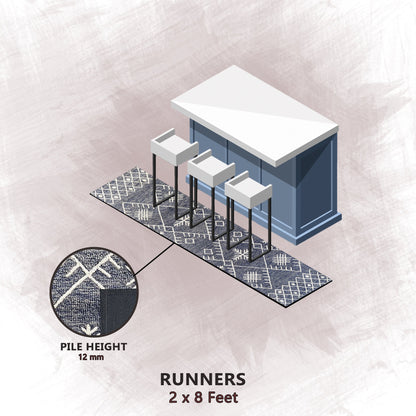 PILE HEIGHT
12 mm

RUNNERS
2 x 8 Feet