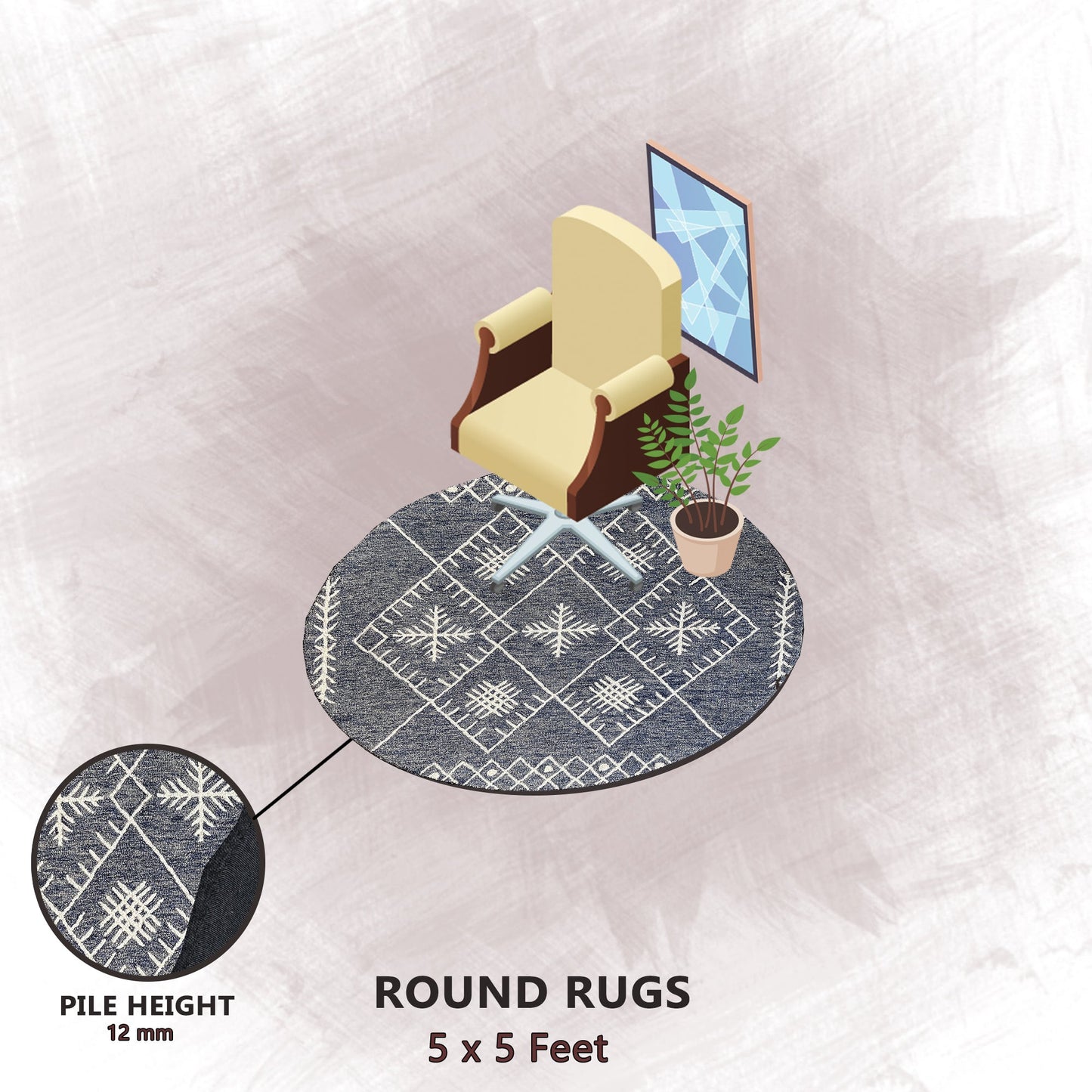 PILE HEIGHT
12 mm

ROUND RUGS
5 x 5 Feet