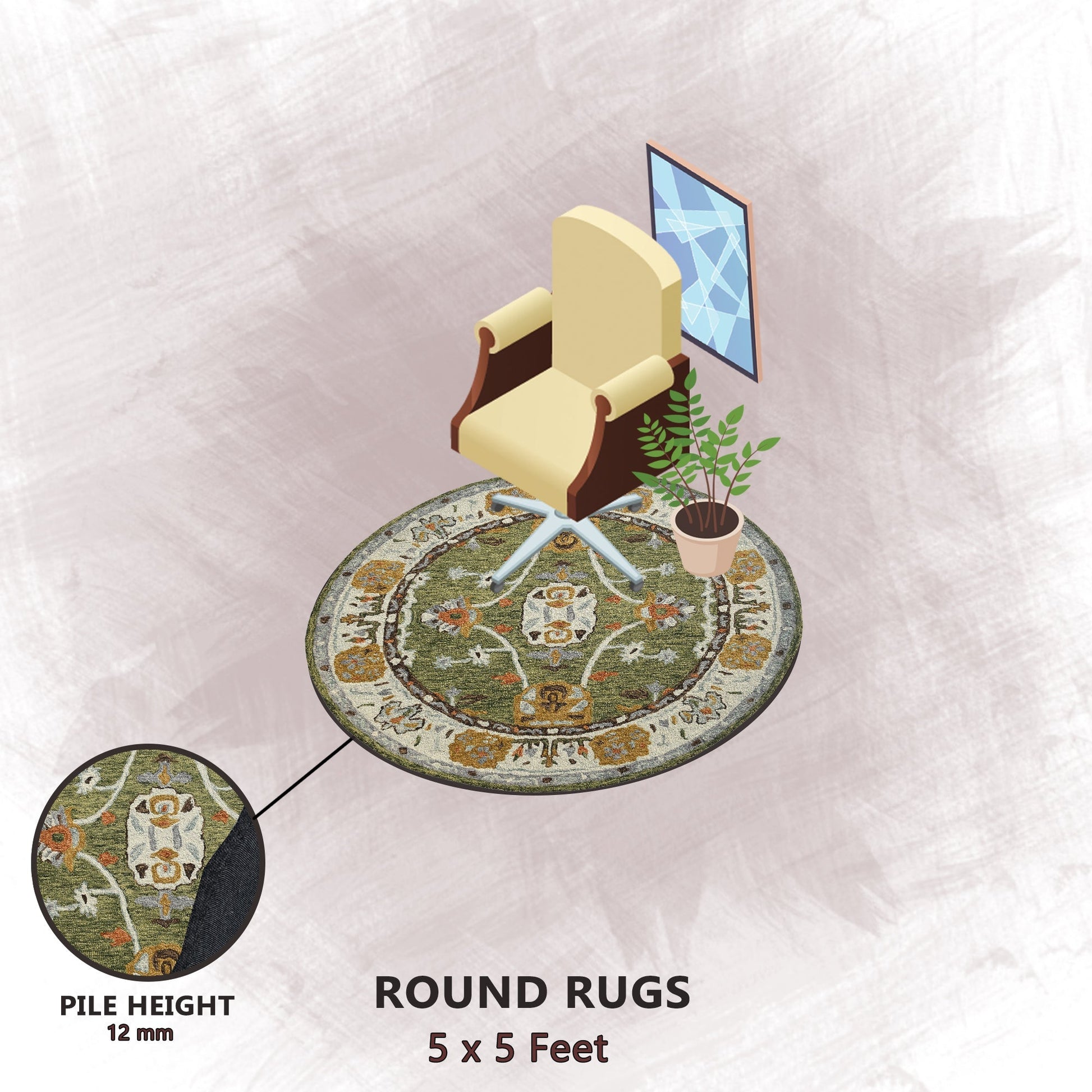 PILE HEIGHT
12 mm

ROUND RUGS
5 x 5 Feet