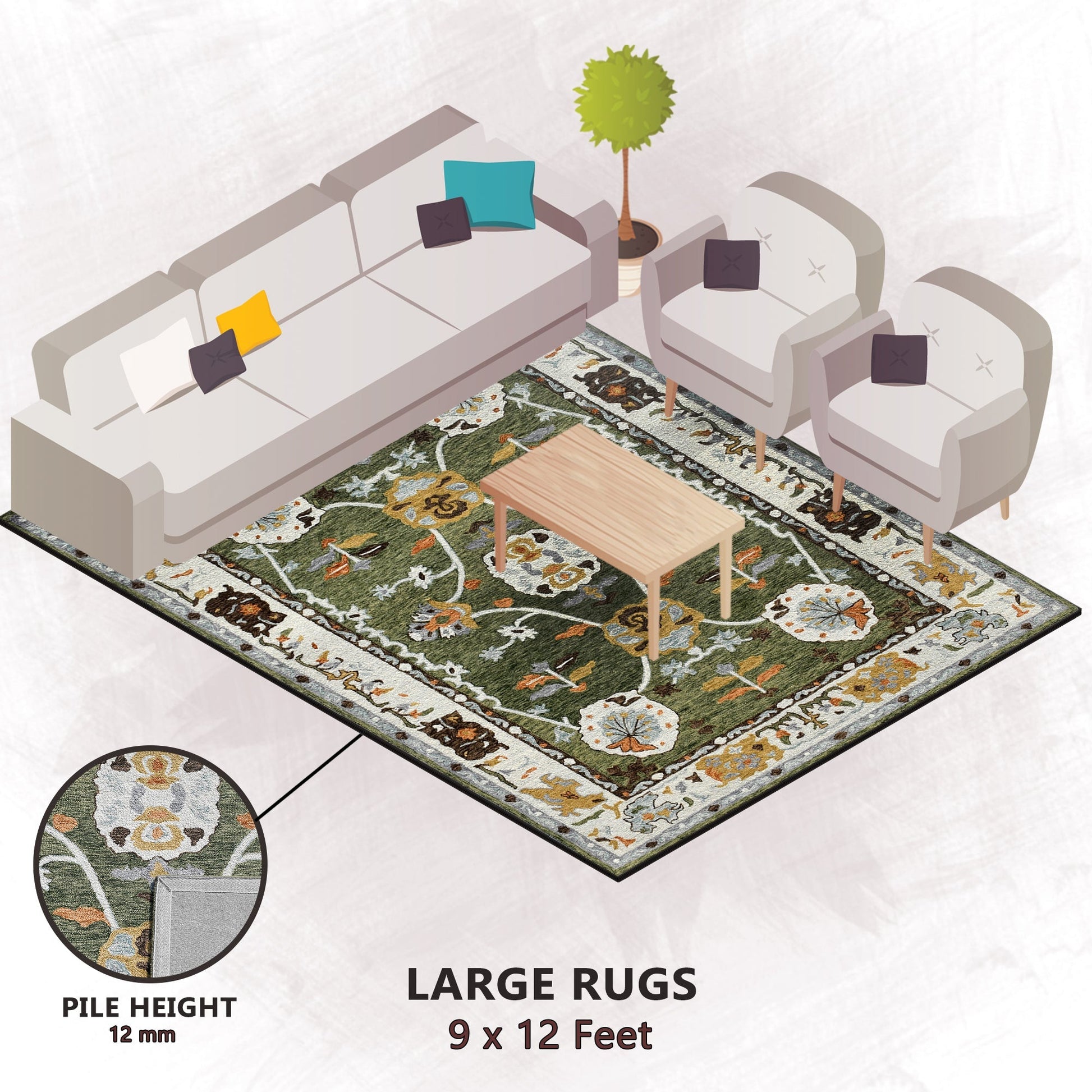 PILE HEIGHT
12 mm

LARGE RUGS
9 x 12 Feet