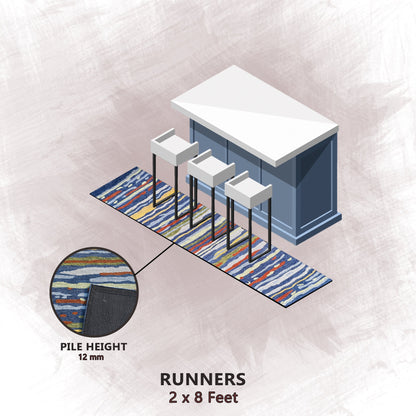 PILE HEIGHT
12 mm

RUNNERS
2 x 8 Feet