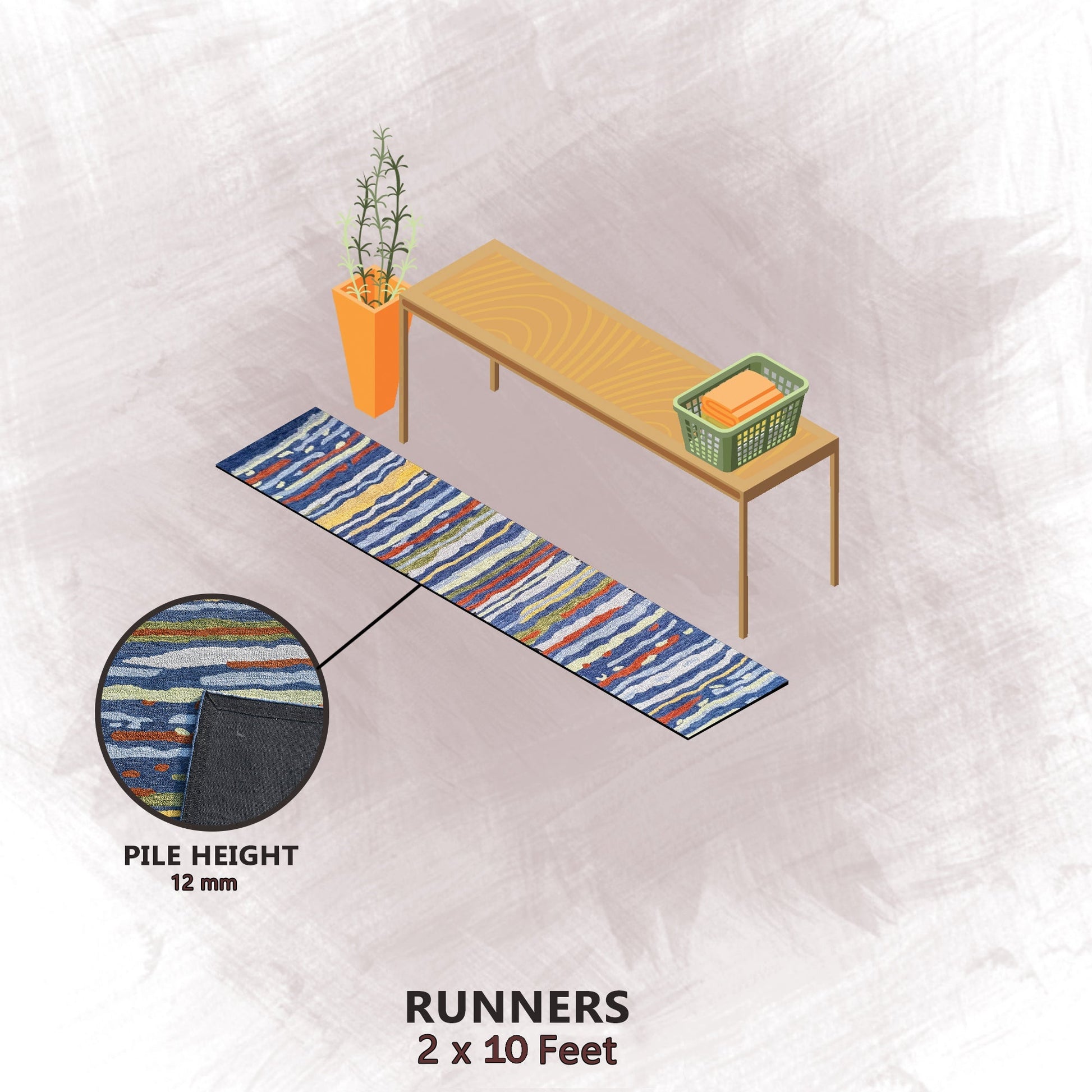 PILE HEIGHT
12 mm

RUNNERS
2 x 10 Feet