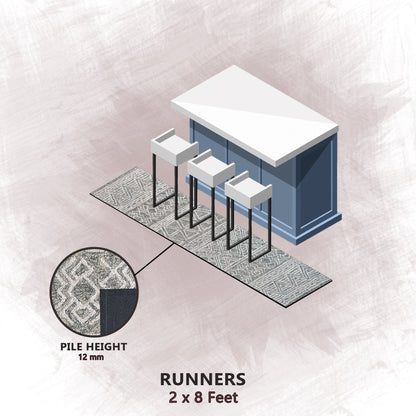 PILE HEIGHT
12 mm

RUNNERS
2 x 8 Feet