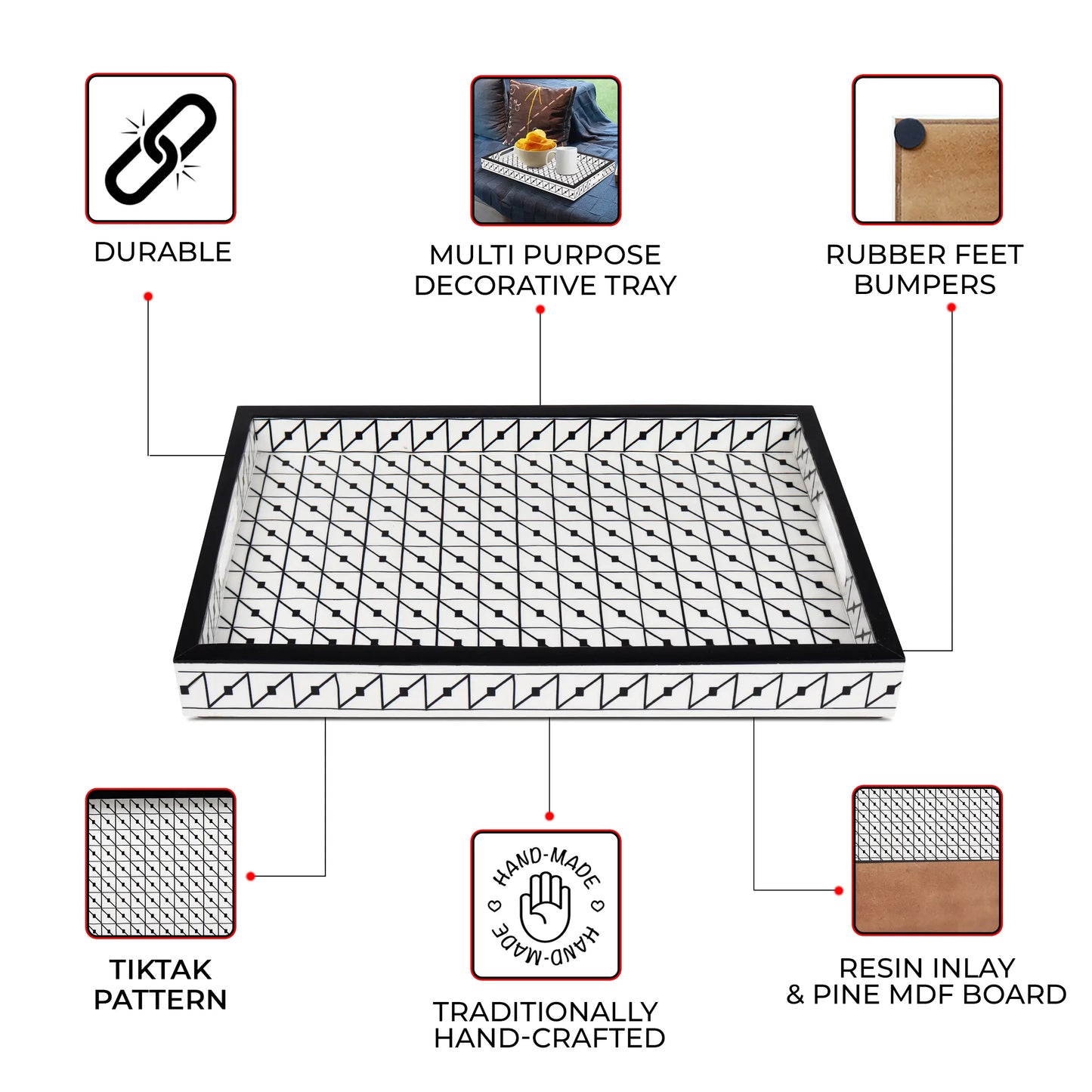 DURABLE

MULTI PURPOSE DECORATIVE TRAY

RUBBER FEET BUMPERS

TIKTAK PATTERN

HAND-MADE HAND-MADE

TRADITIONALLY HAND-CRAFTED

RESIN INLAY & PINE MDF BOARD