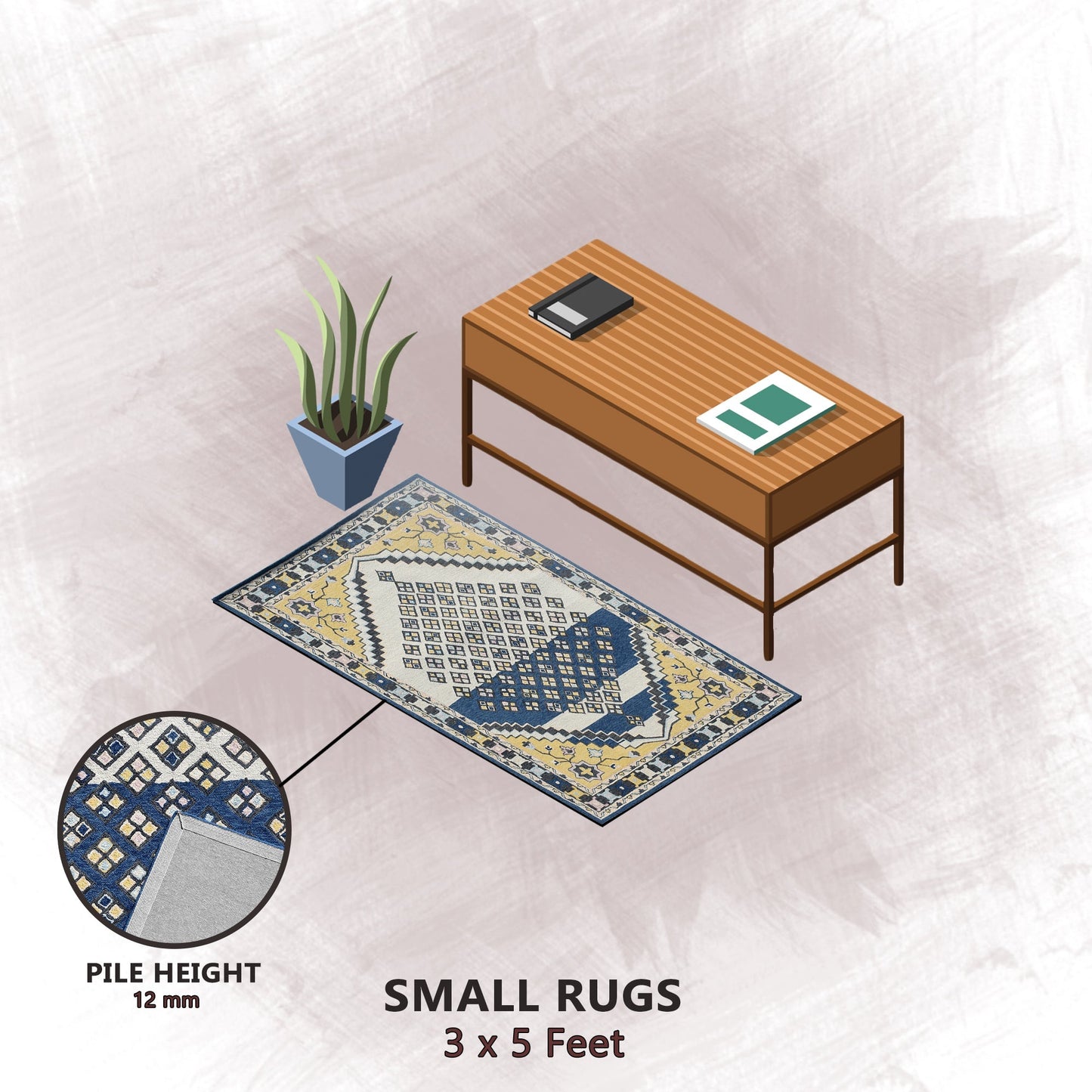 PILE HEIGHT
12 mm

SMALL RUGS
3 x 5 Feet