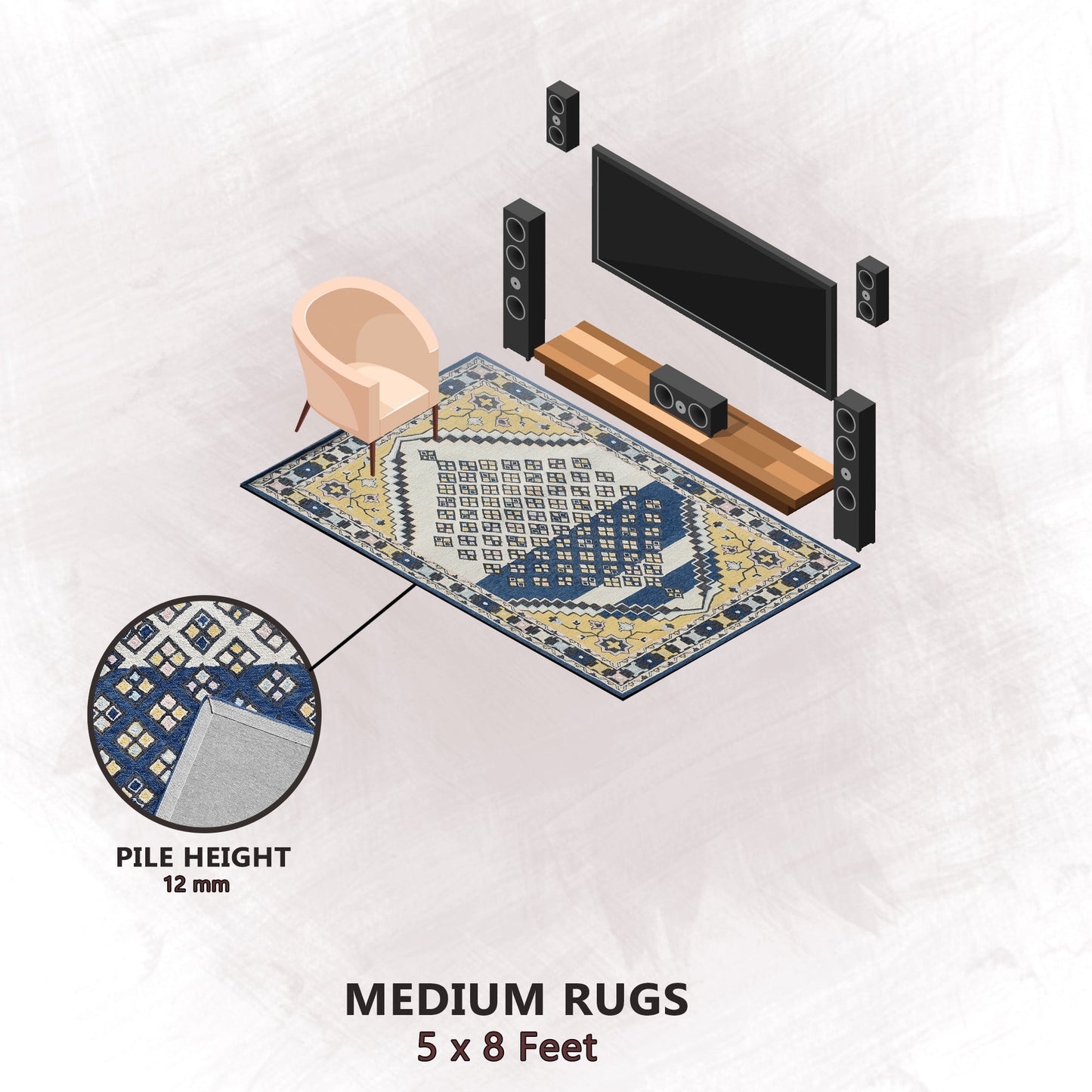 PILE HEIGHT
12 mm

MEDIUM RUGS
5 x 8 Feet