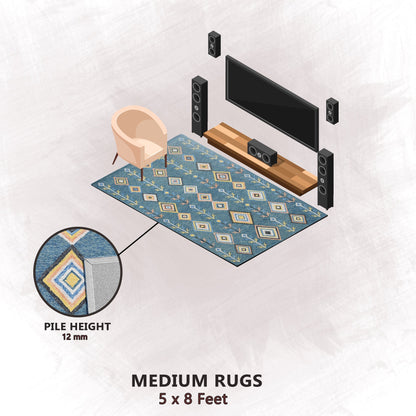 PILE HEIGHT
12 mm

MEDIUM RUGS
5 x 8 Feet