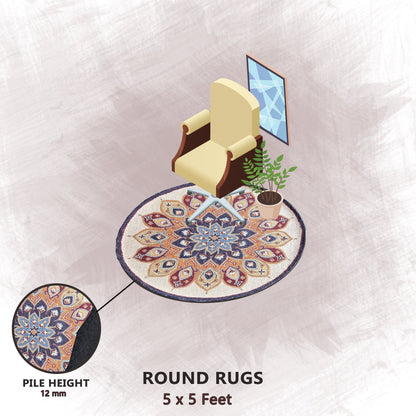 PILE HEIGHT
12 mm

ROUND RUGS
5 x 5 Feet