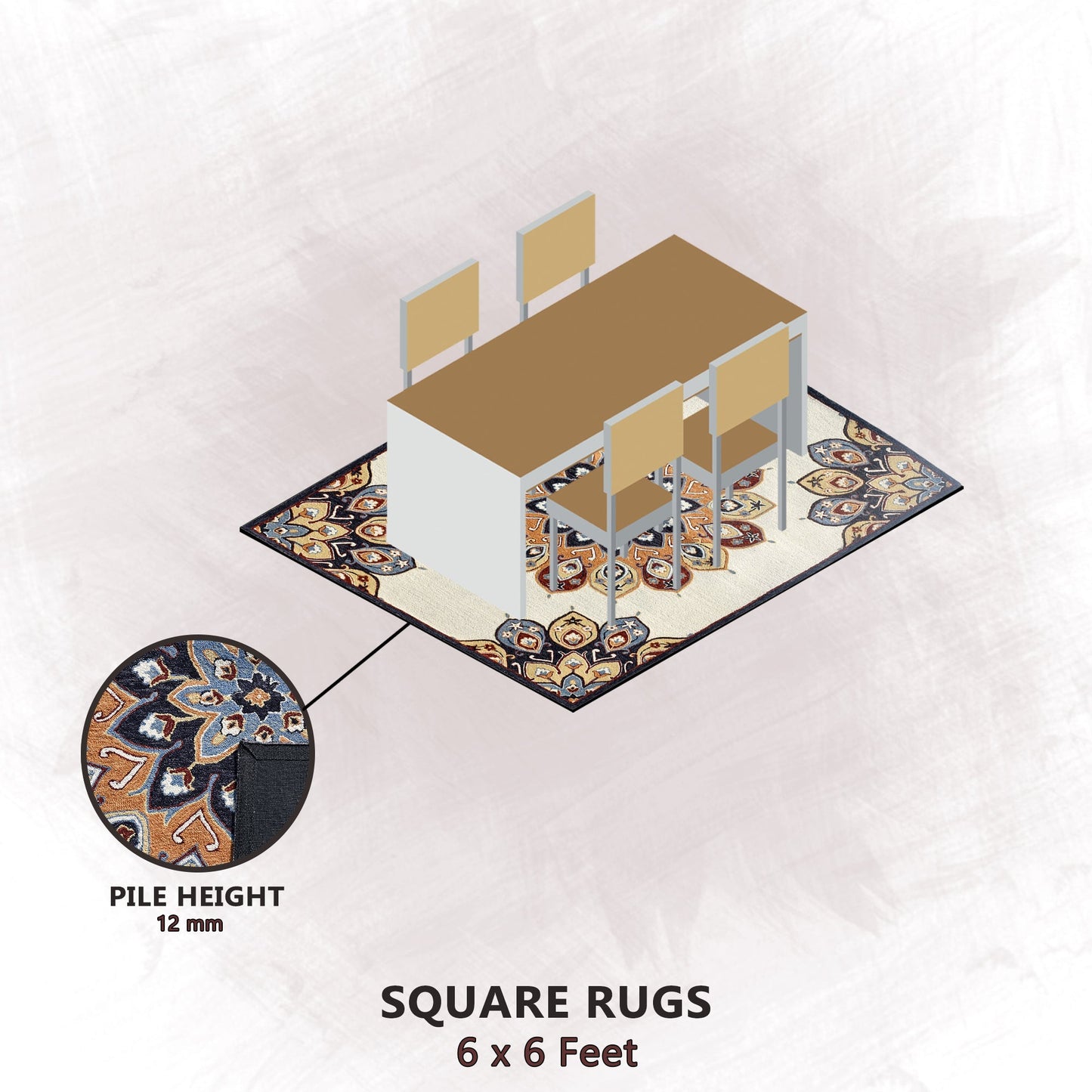 PILE HEIGHT
12 mm

SQUARE RUGS
6 x 6 Feet