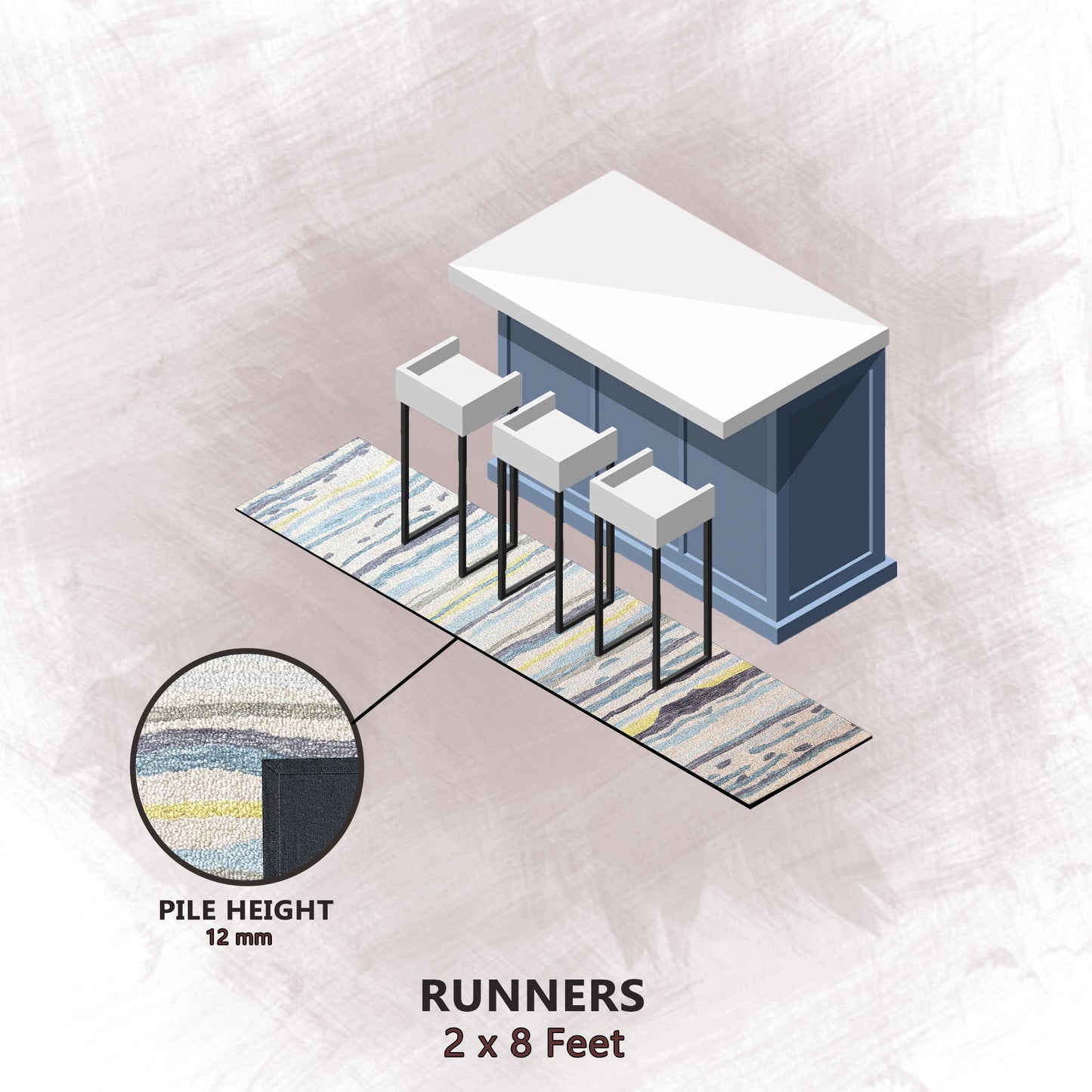 PILE HEIGHT
12 mm

RUNNERS
2 x 8 Feet